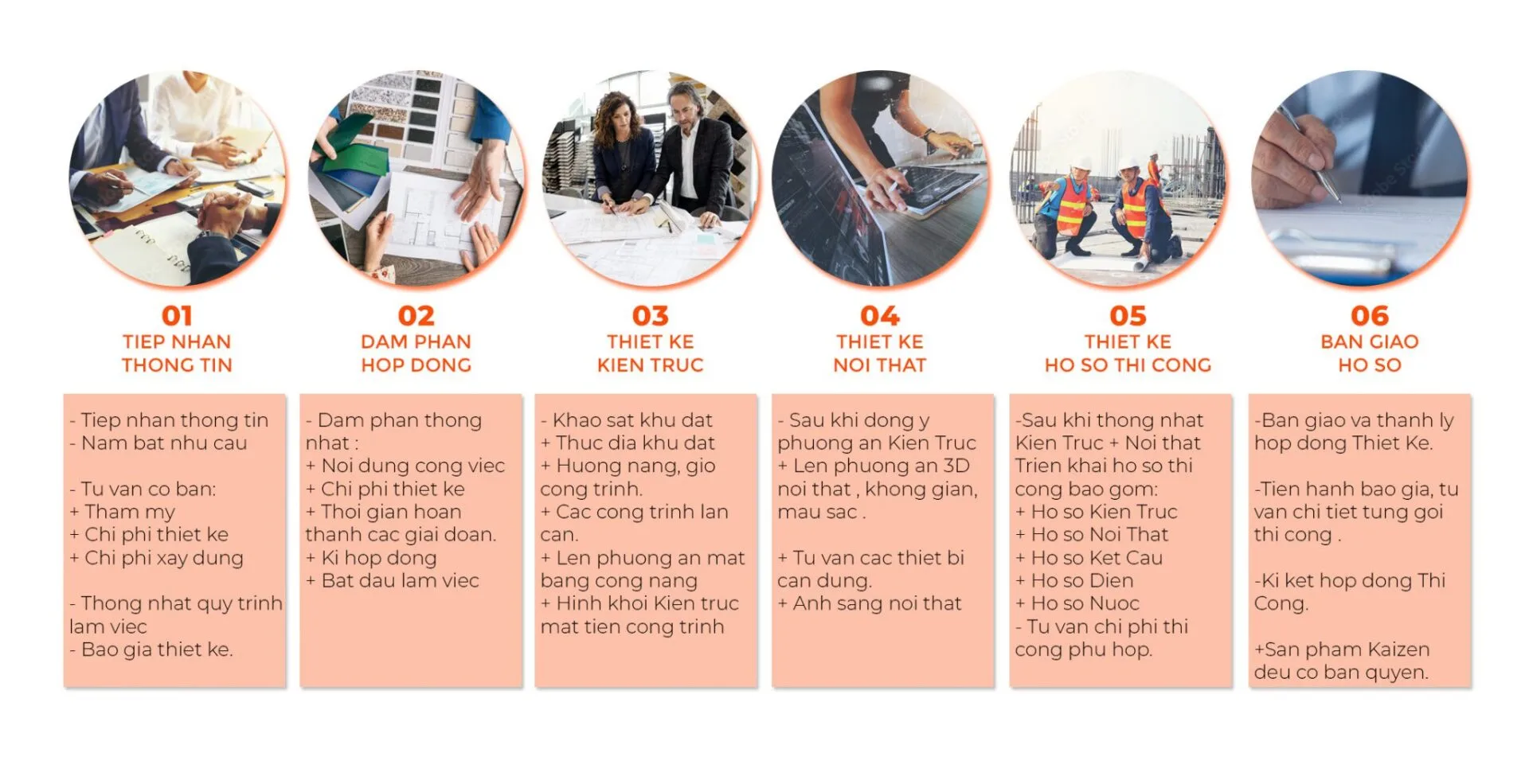 01
TIEP NHAN
THONG TIN

- Tiep nhan thong tin
- Nam bat nhu cau

- Tu van co ban:
+ Tham my
+ Chi phi thiet ke
+ Chi phi xay dung

- Thong nhat quy trinh lam viec
- Bao gia thiet ke.

02
DAM PHAN
HOP DONG

- Dam phan thong nhat :
+ Noi dung cong viec
+ Chi phi thiet ke
+ Thoi gian hoan thanh cac giai doan.
+ Ki hop dong
+ Bat dau lam viec

03
THIET KE
KIEN TRUC

- Khao sat khu dat
+ Thuc dia khu dat
+ Huong nang, gio cong trinh.
+ Cac cong trinh lan can.
+ Len phuong an mat bang cong nang
+ Hinh khoi Kien truc mat tien cong trinh

04
THIET KE
NOI THAT

- Sau khi dong y phuong an Kien Truc
+ Len phuong an 3D noi that , khong gian, mau sac .

+ Tu van cac thiet bi can dung.
+ Anh sang noi that

05
THIET KE
HO SO THI CONG

-Sau khi thong nhat Kien Truc + Noi that Trien khai ho so thi cong bao gom:
+ Ho so Kien Truc
+ Ho so Noi That
+ Ho so Ket Cau
+ Ho so Dien
+ Ho so Nuoc
- Tu van chi phi thi cong phu hop.

06
BAN GIAO
HO SO

-Ban giao va thanh ly hop dong Thiet Ke.

-Tien hanh bao gia, tu van chi tiet tung goi thi cong .

-Ki ket hop dong Thi Cong.

+San pham Kaizen deu co ban quyen.